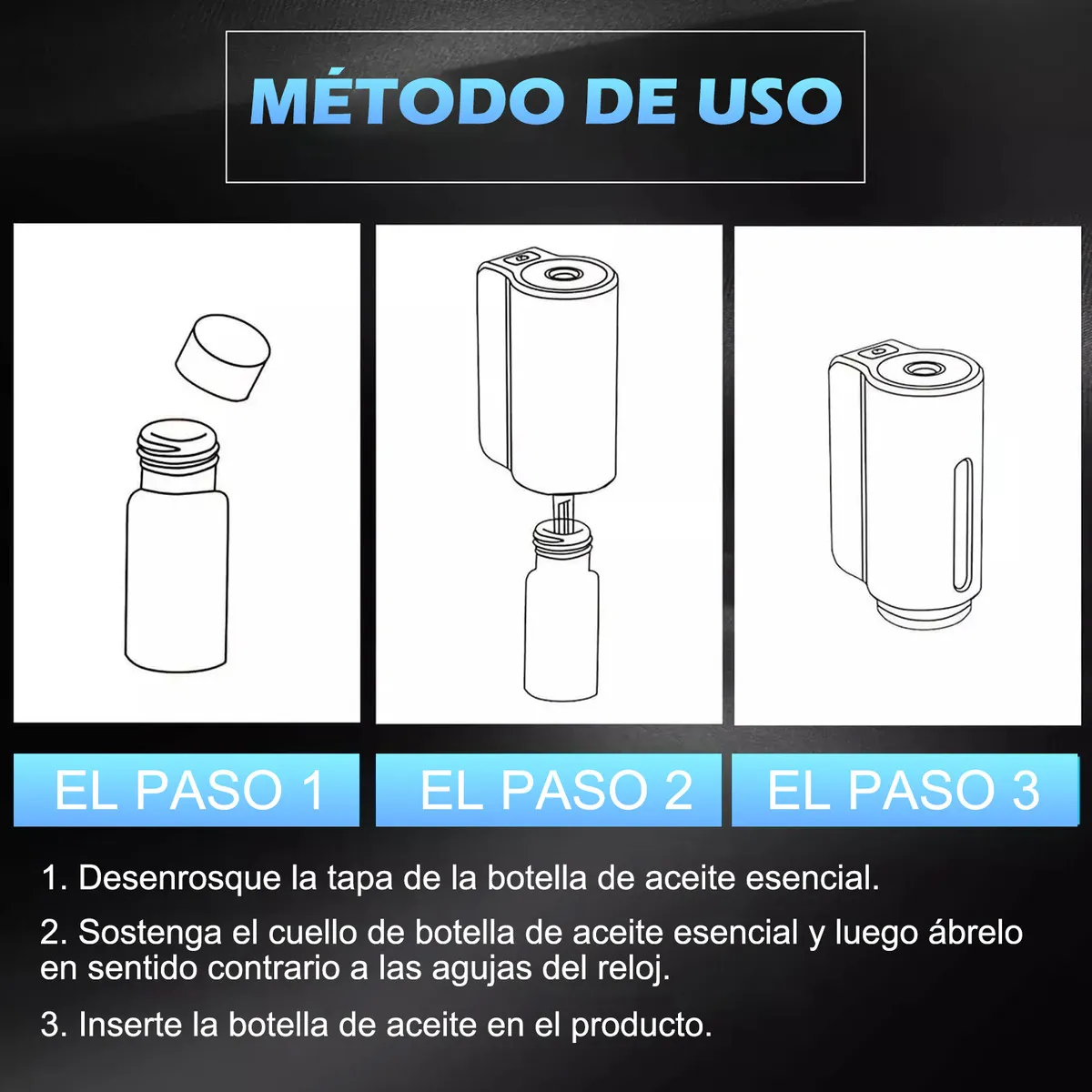 MÉTODO DE USO

EL PASO 1

EL PASO 2

EL PASO 3

1. Desenrosque la tapa de la botella de aceite esencial.

2. Sostenga el cuello de botella de aceite esencial y luego ábrelo en sentido contrario a las agujas del reloj.

3. Inserte la botella de aceite en el producto.